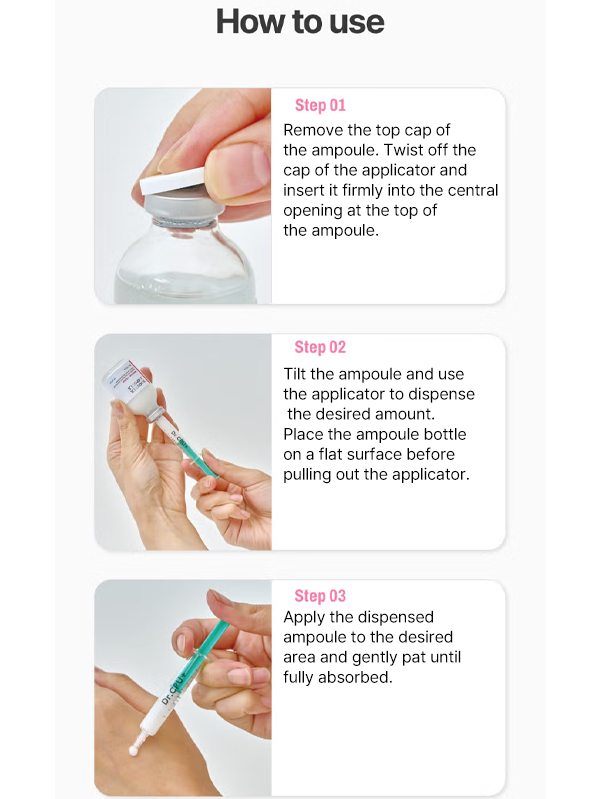 How to use

Step 01
Remove the top cap of the ampoule. Twist off the cap of the applicator and insert it firmly into the central opening at the top of the ampoule.

Step 02
Tilt the ampoule and use the applicator to dispense the desired amount. Place the ampoule bottle on a flat surface before pulling out the applicator.

Step 03
Apply the dispensed ampoule to the desired area and gently pat until fully absorbed.

Dr.CPU+